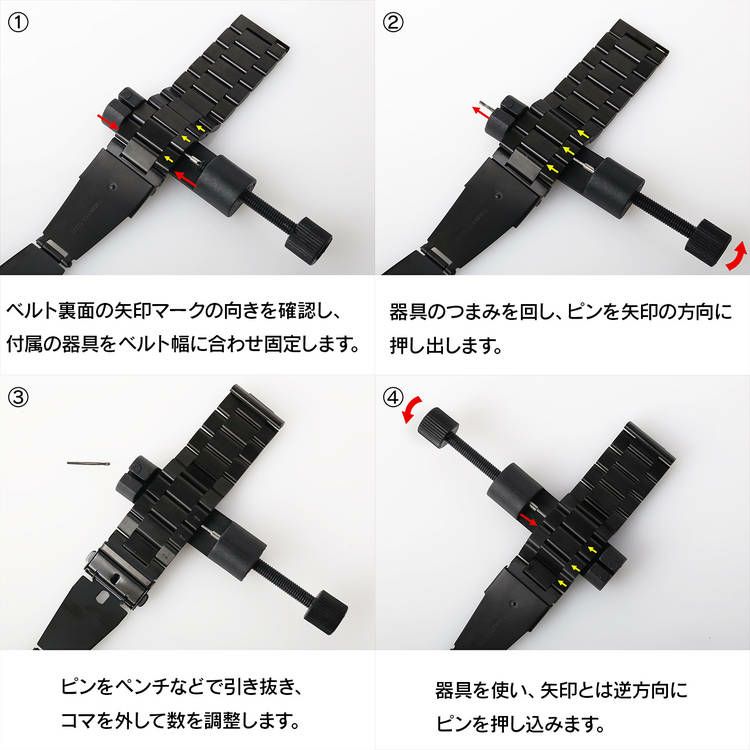 ①

ベルト裏面の矢印マークの向きを確認し、付属の器具をベルト幅に合わせ固定します。

②

器具のつまみを回し、ピンを矢印の方向に押し出します。

③

ピンをペンチなどで引き抜き、コマを外して数を調整します。

④

器具を使い、矢印とは逆方向にピンを押し込みます。