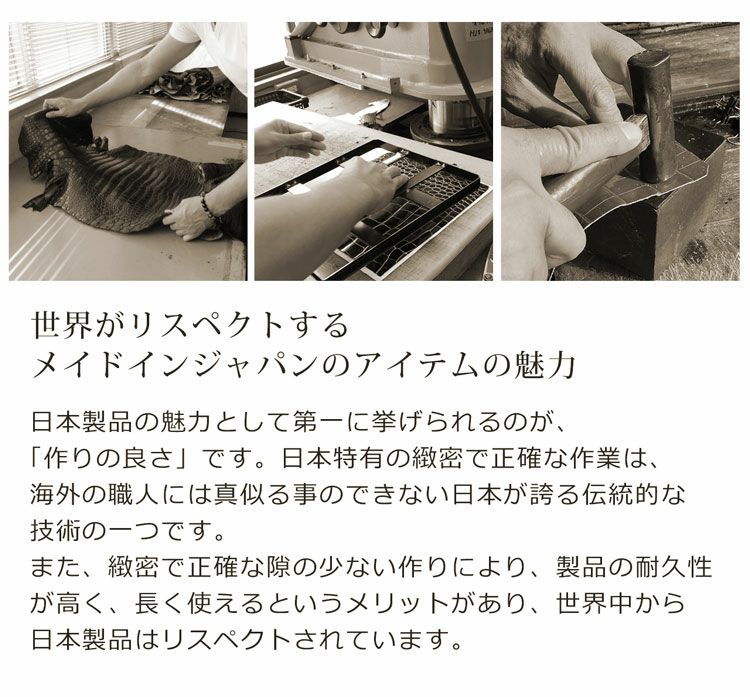 世界がリスペクトする
メイドインジャパンのアイテムの魅力

日本製品の魅力として第一に挙げられるのが、「作りの良さ」です。日本特有の緻密で正確な作業は、海外の職人には真似る事のできない日本が誇る伝統的な技術の一つです。
また、緻密で正確な隙の少ない作りにより、製品の耐久性が高く、長く使えるというメリットがあり、世界中から日本製品はリスペクトされています。