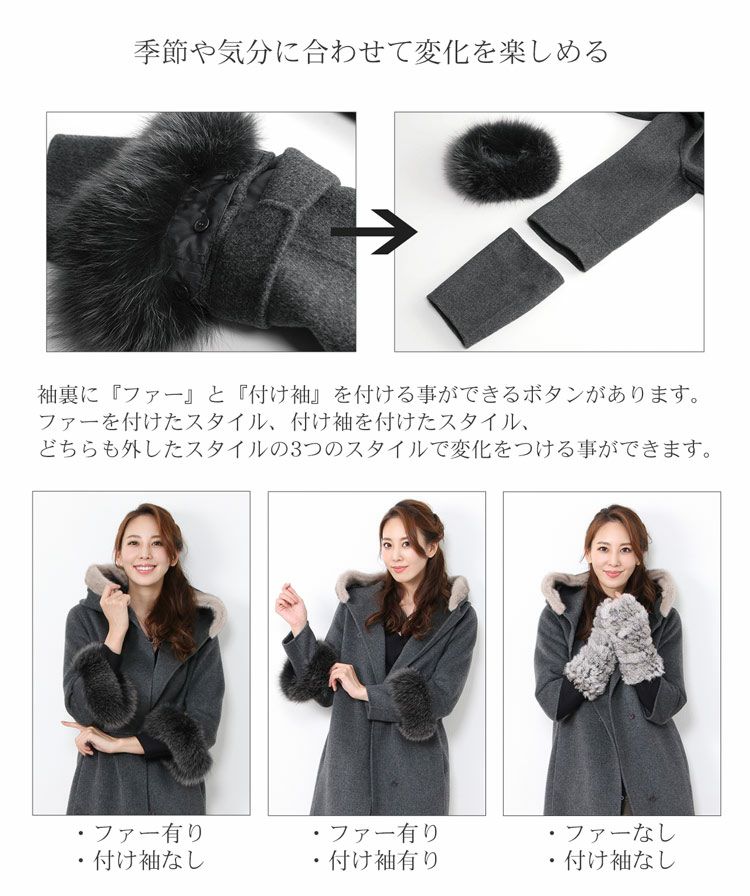 季節や気分に合わせて変化を楽しめる

袖裏に『ファー』と『付け袖』を付ける事ができるボタンがあります。
ファーを付けたスタイル、付け袖を付けたスタイル、
どちらも外したスタイルの3つのスタイルで変化をつける事ができます。

・ファー有り
・付け袖なし

・ファー有り
・付け袖有り

・ファーなし
・付け袖なし