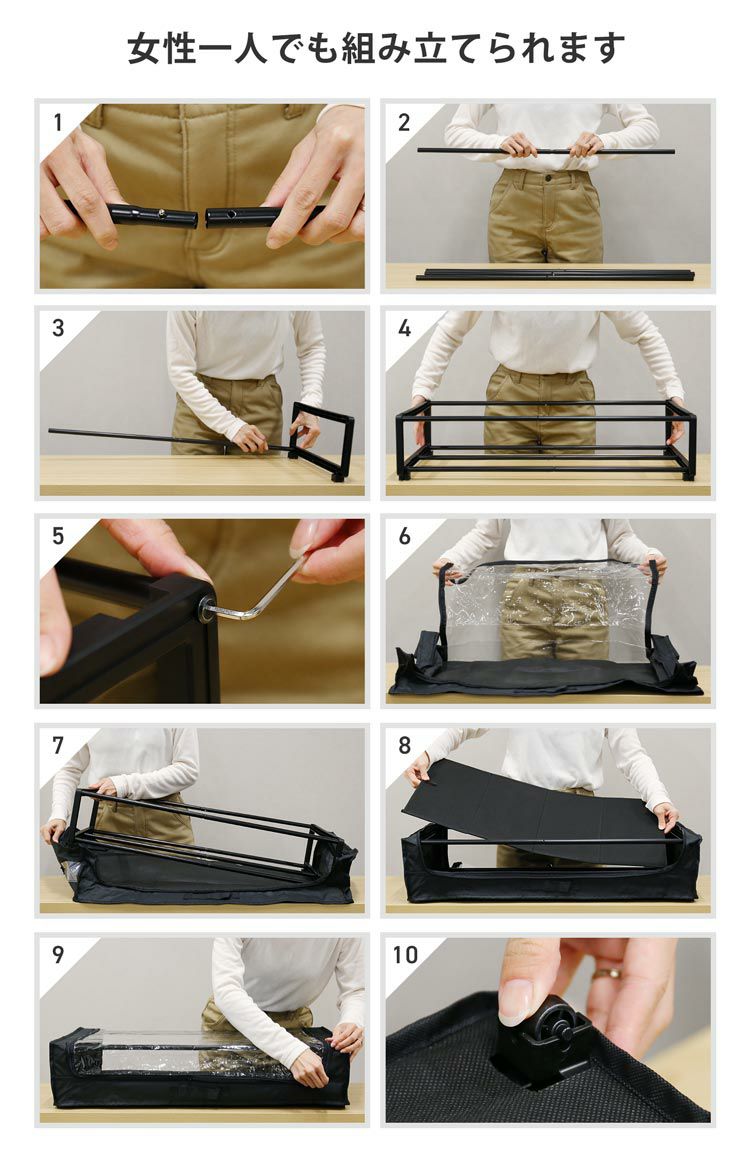 女性一人でも組み立てられます

1

2

3

4

5

6

7

8

9

10