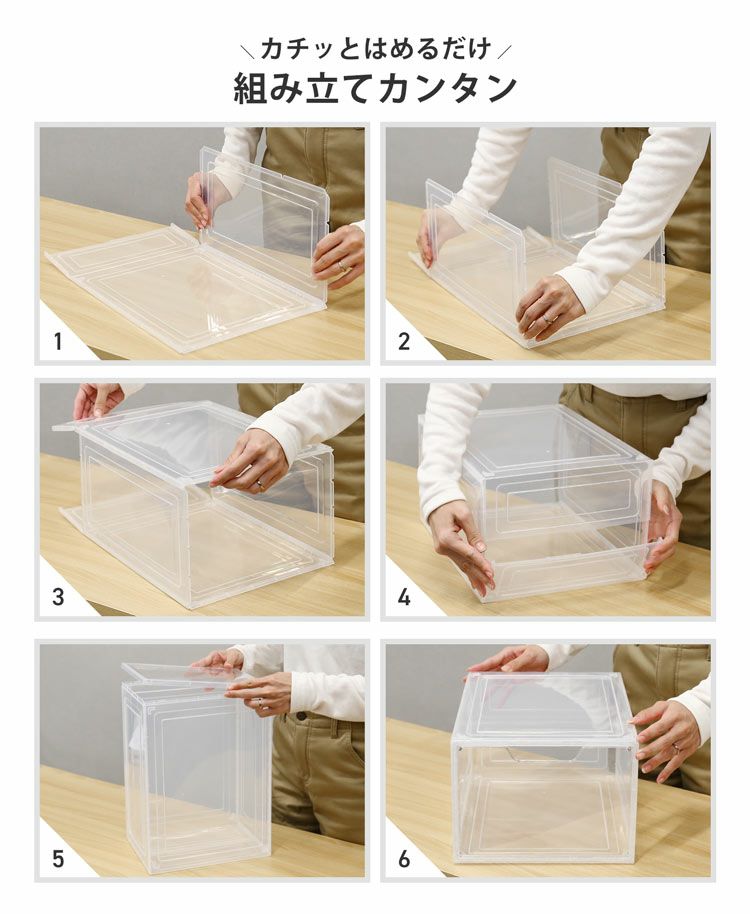 ＼カチッとはめるだけ／
組み立てカンタン

1

2

3

4

5

6