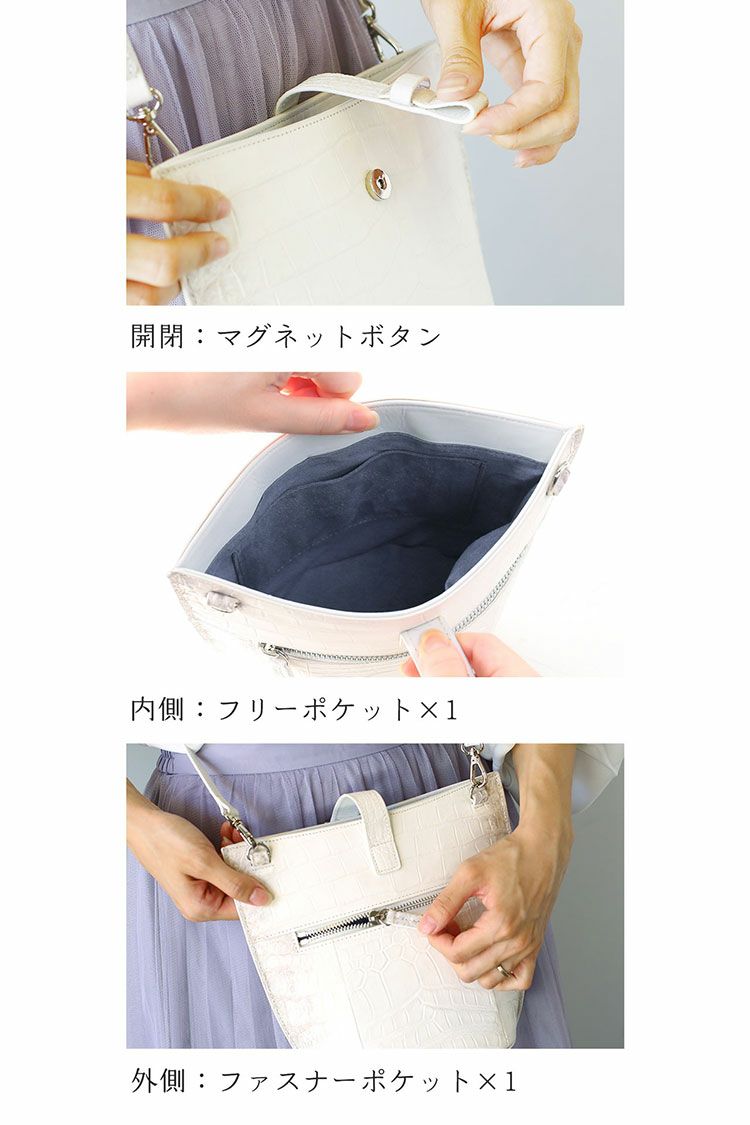 開閉：マグネットボタン

内側：フリーポケット×1

外側：ファスナーポケット×1