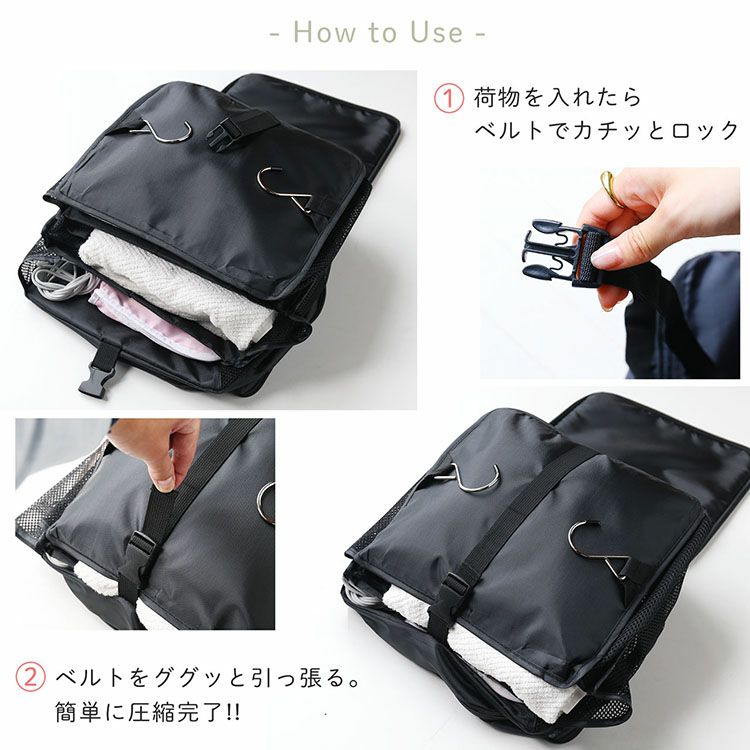 - How to Use -

1 荷物を入れたら
ベルトでカチッとロック

2 ベルトをググッと引っ張る。
簡単に圧縮完了!!