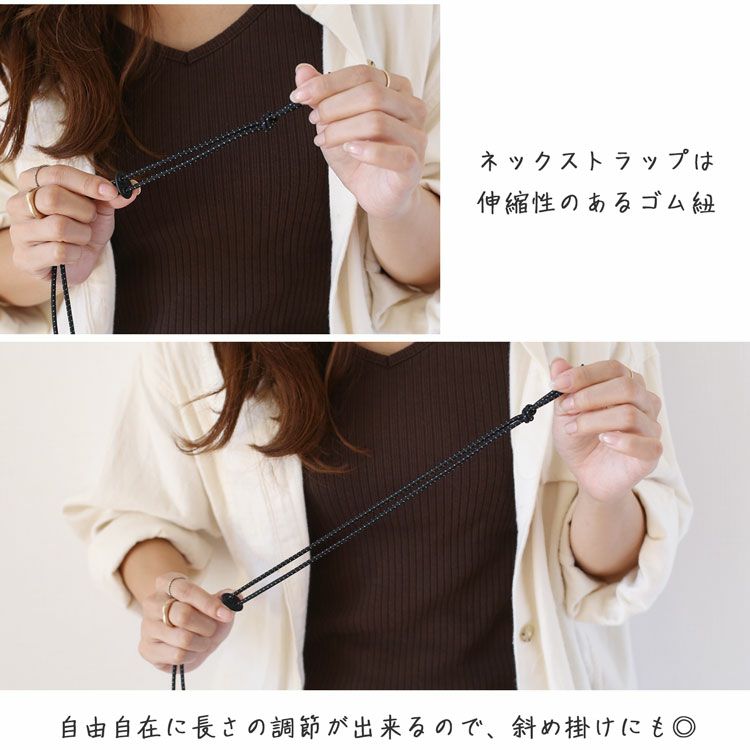 ネックストラップは
伸縮性のあるゴム紐

自由自在に長さの調節が出来るので、斜め掛けにも◎