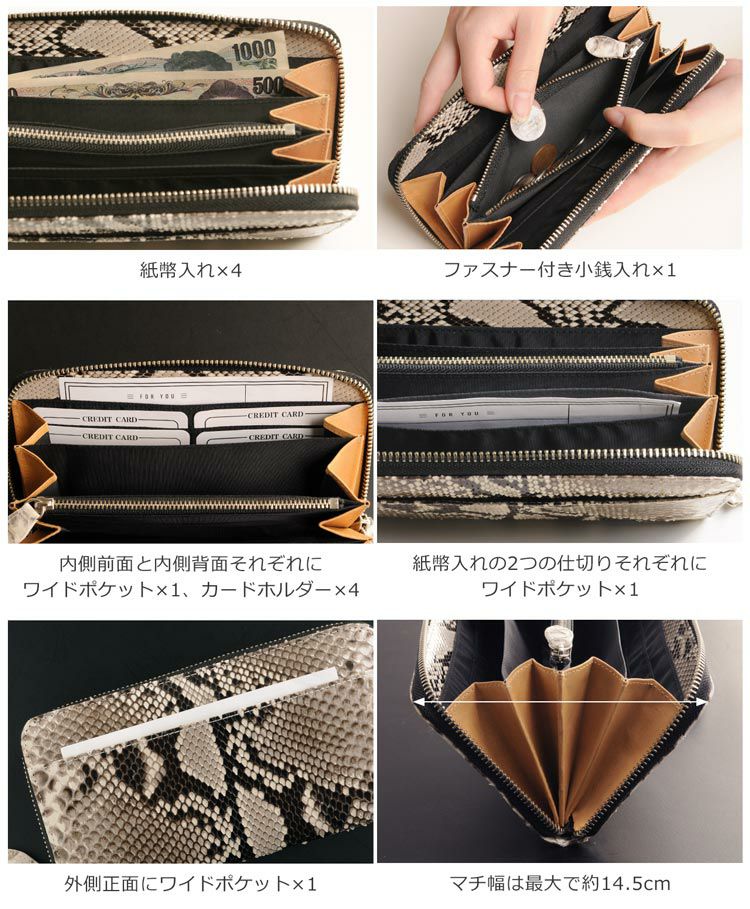 1000

500

紙幣入れ×4

ファスナー付き小銭入れ×1

FOR YOU

CREDIT CARD

CREDIT CARD

CREDIT CARD

CREDIT CARD

FOR YOU

内側前面と内側背面それぞれに
ワイドポケット×1、カードホルダー×4

紙幣入れの2つの仕切りそれぞれに
ワイドポケット×1

外側正面にワイドポケット×1

マチ幅は最大で約14.5cm