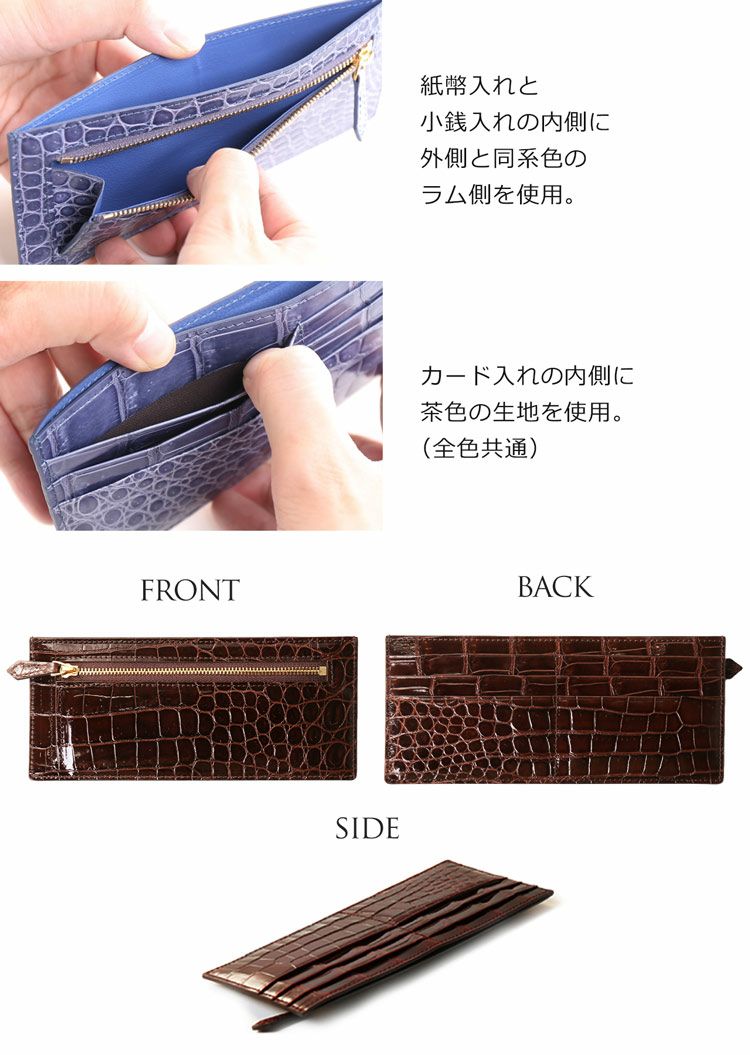 紙幣入れと
小銭入れの内側に
外側と同系色の
ラム側を使用。

カード入れの内側に
茶色の生地を使用。
（全色共通）

FRONT

BACK

SIDE