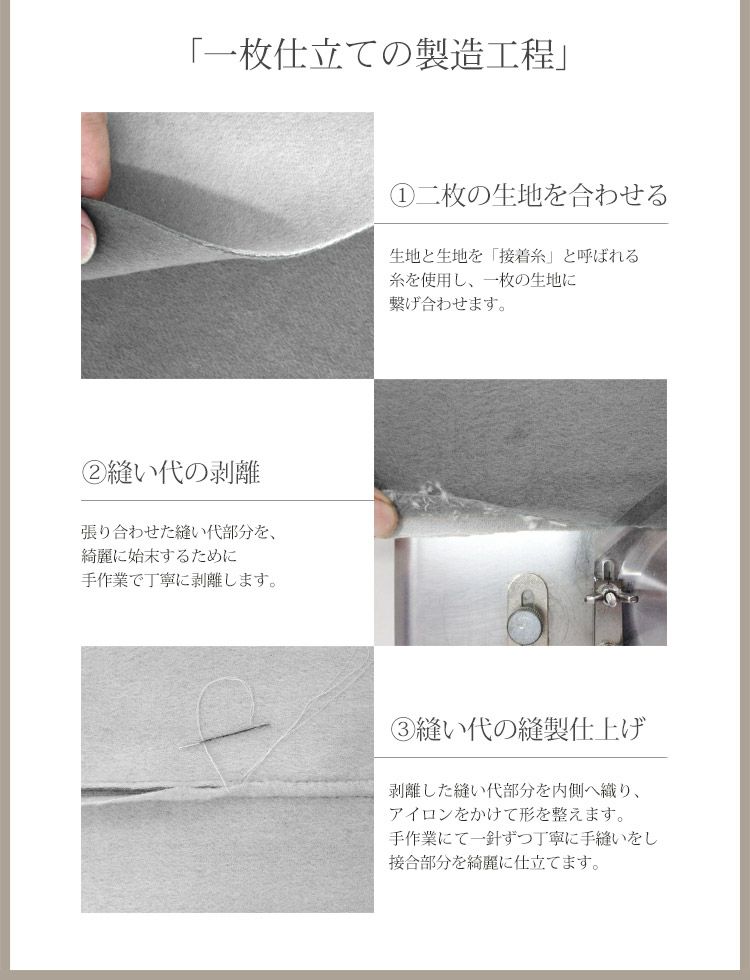 「一枚仕立ての製造工程」

①二枚の生地を合わせる

生地と生地を「接着糸」と呼ばれる糸を使用し、一枚の生地に繋げ合わせます。

②縫い代の剥離

張り合わせた縫い代部分を、綺麗に始末するために手作業で丁寧に剥離します。

③縫い代の縫製仕上げ

剥離した縫い代部分を内側へ織り、アイロンをかけて形を整えます。手作業にて一針ずつ丁寧に手縫いをし接合部分を綺麗に仕立てます。