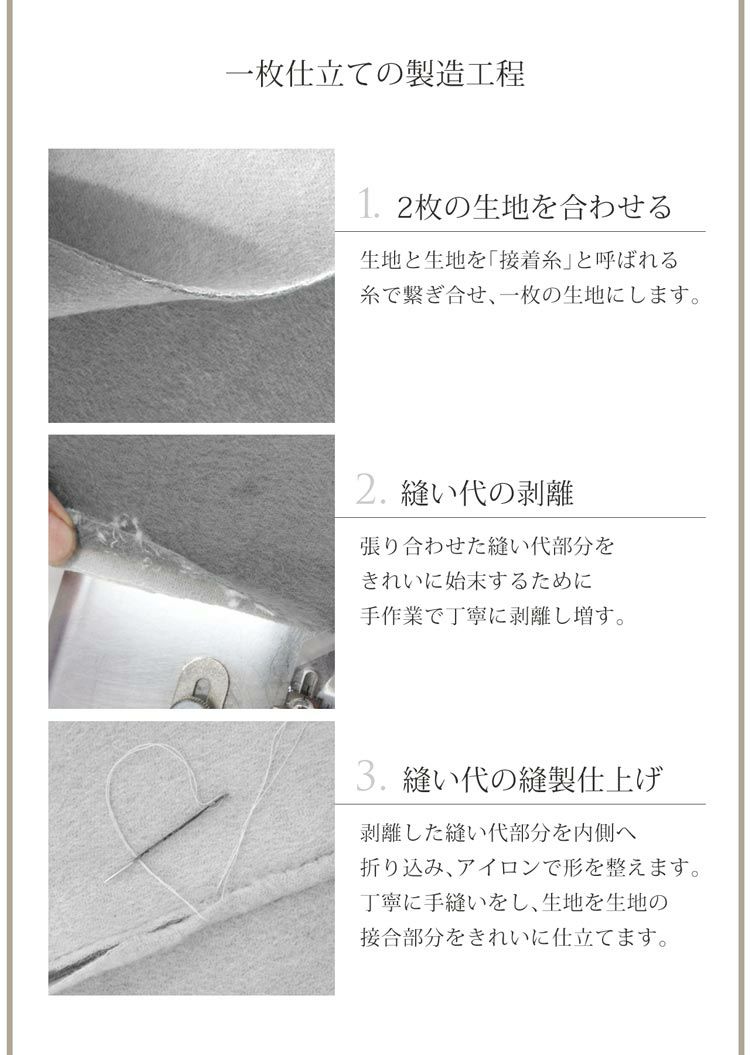 一枚仕立ての製造工程

1. 2枚の生地を合わせる

生地と生地を「接着糸」と呼ばれる糸で繋ぎ合せ、一枚の生地にします。

2. 縫い代の剥離

張り合わせた縫い代部分をきれいに始末するために手作業で丁寧に剥離し増す。

3. 縫い代の縫製仕上げ

剥離した縫い代部分を内側へ折り込み、アイロンで形を整えます。丁寧に手縫いをし、生地を生地の接合部分をきれいに仕立てます。