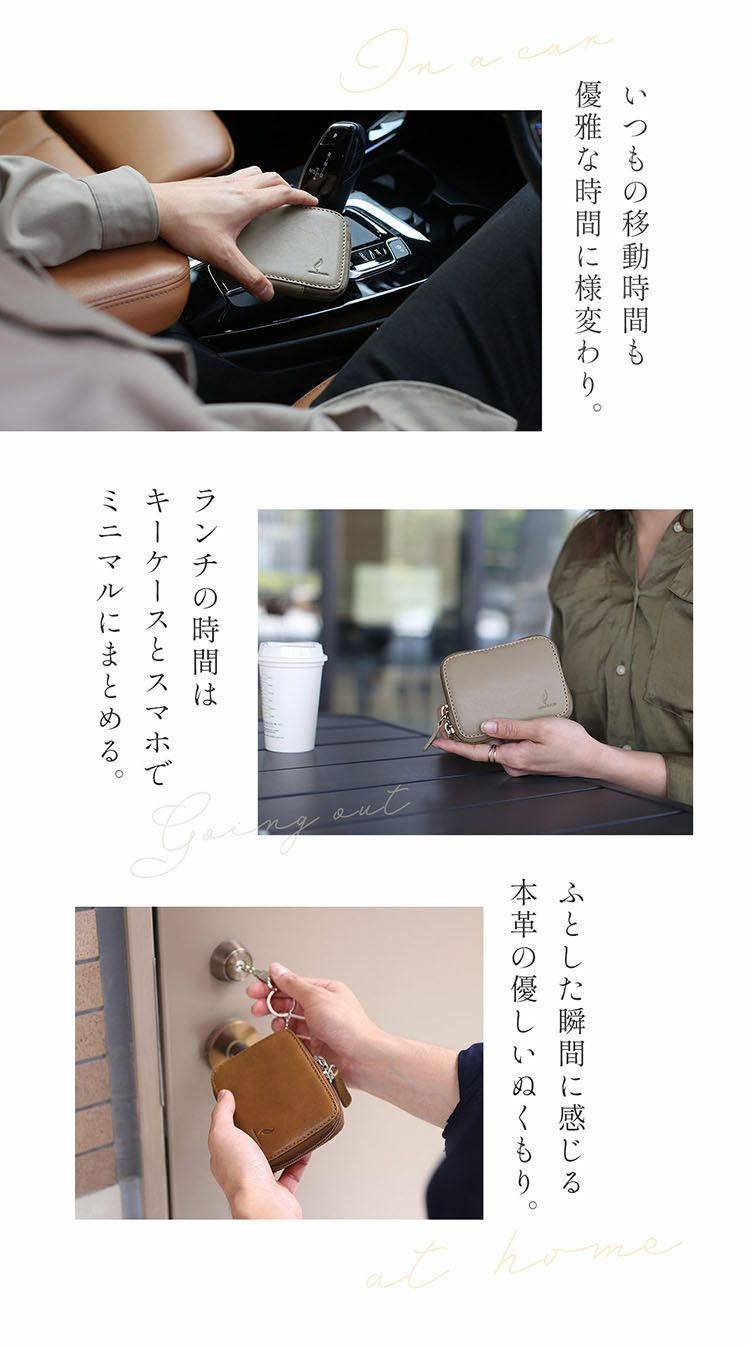 In a car

いつもの移動時間も
優雅な時間に様変わり。

ランチの時間は
キーケースとスマホで
ミニマルにまとめる。

Going out

ふとした瞬間に感じる
本革の優しいぬくもり。

at home