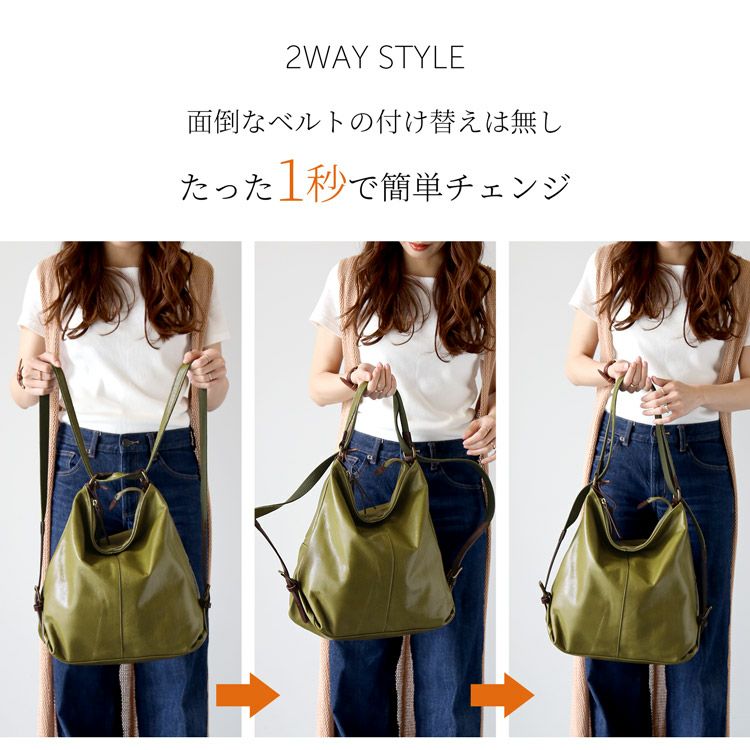 2WAY STYLE

面倒なベルトの付け替えは無し

たった1秒で簡単チェンジ