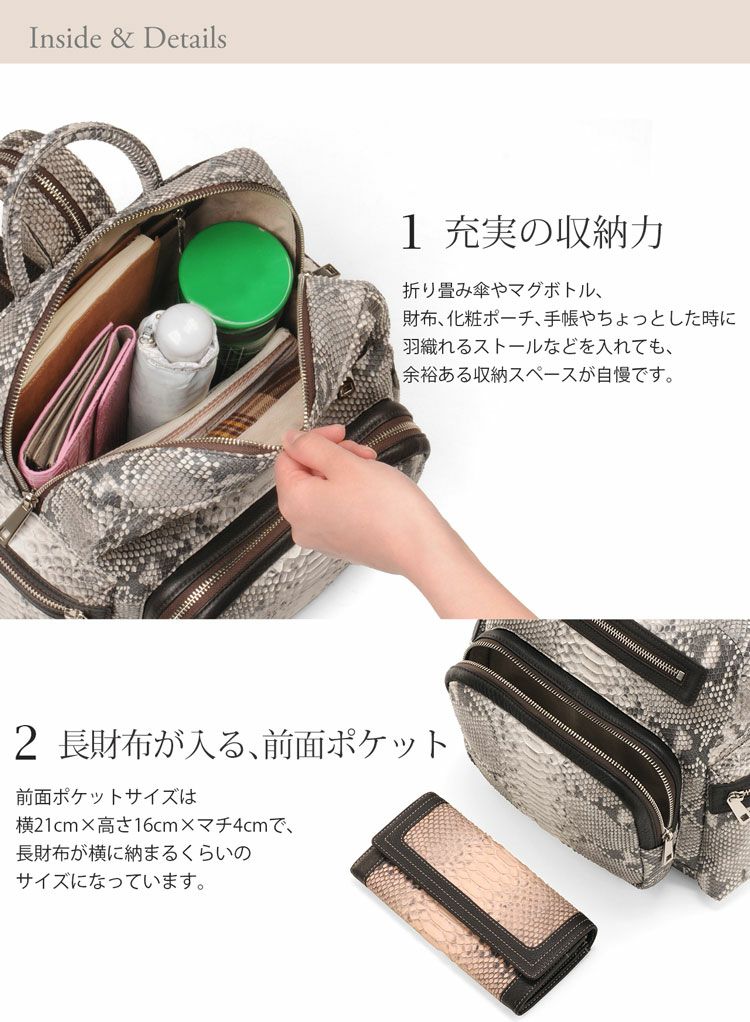 Inside & Details

1 充実の収納力

折り畳み傘やマグボトル、財布、化粧ポーチ、手帳やちょっとした時に羽織れるストールなどを入れても、余裕ある収納スペースが自慢です。

2 長財布が入る、前面ポケット

前面ポケットサイズは横21cm×高さ16cm×マチ4cmで、長財布が横に納まるくらいのサイズになっています。