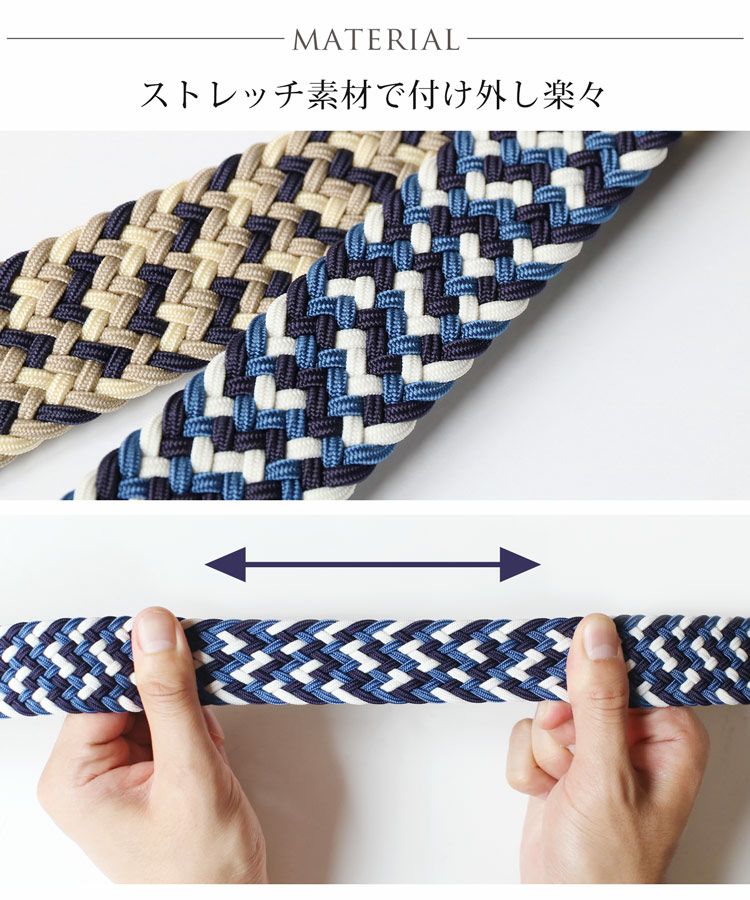 MATERIAL

ストレッチ素材で付け外し楽々