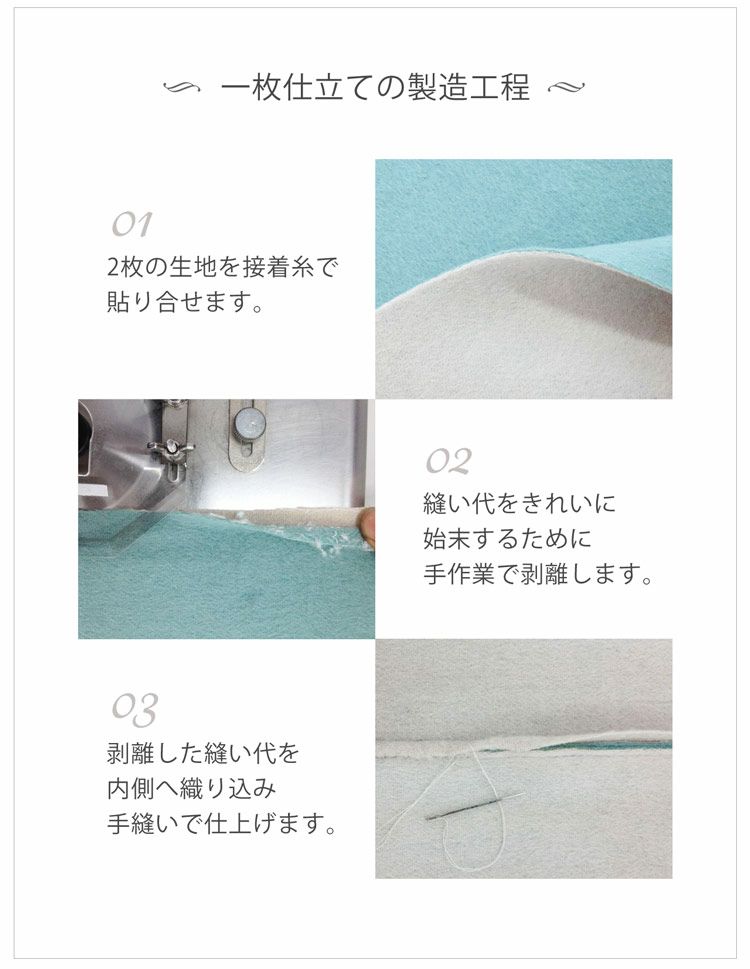 一枚仕立ての製造工程

01
2枚の生地を接着糸で貼り合せます。

02
縫い代をきれいに始末するために手作業で剥離します。

03
剥離した縫い代を内側へ織り込み手縫いで仕上げます。