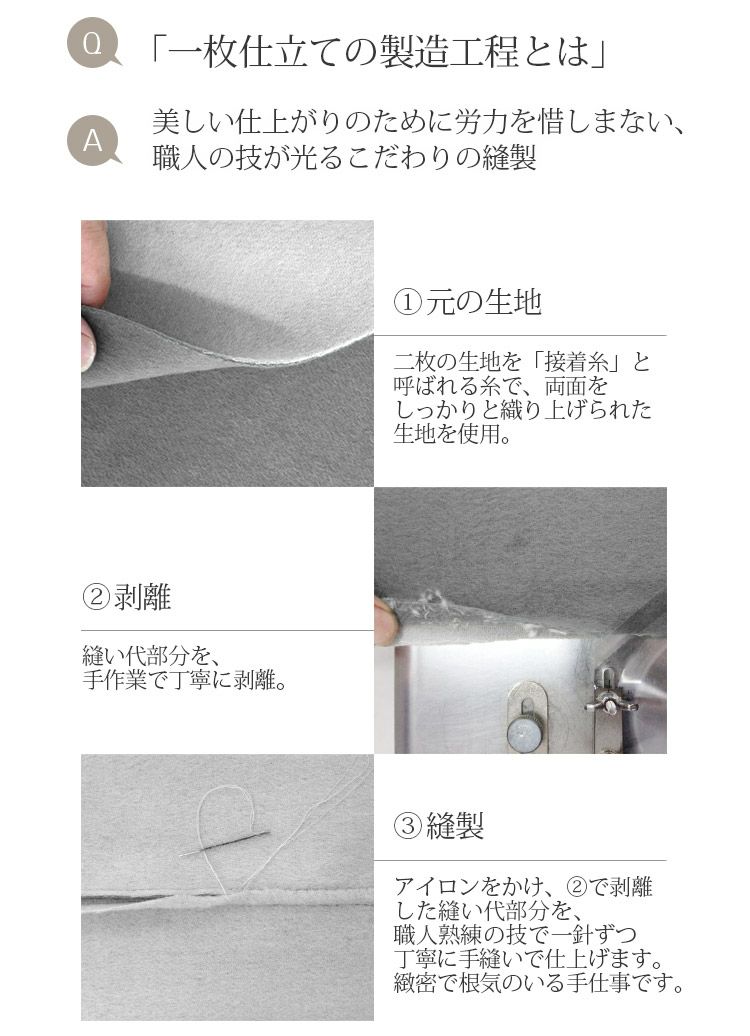 Q 「一枚仕立ての製造工程とは」

A 美しい仕上がりのために労力を惜しまない、職人の技が光るこだわりの縫製

①元の生地

二枚の生地を「接着糸」と呼ばれる糸で、両面をしっかりと織り上げられた生地を使用。

②剥離

縫い代部分を、手作業で丁寧に剥離。

③縫製

アイロンをかけ、②で剥離した縫い代部分を、職人熟練の技で一針ずつ丁寧に手縫いで仕上げます。緻密で根気のいる手仕事です。