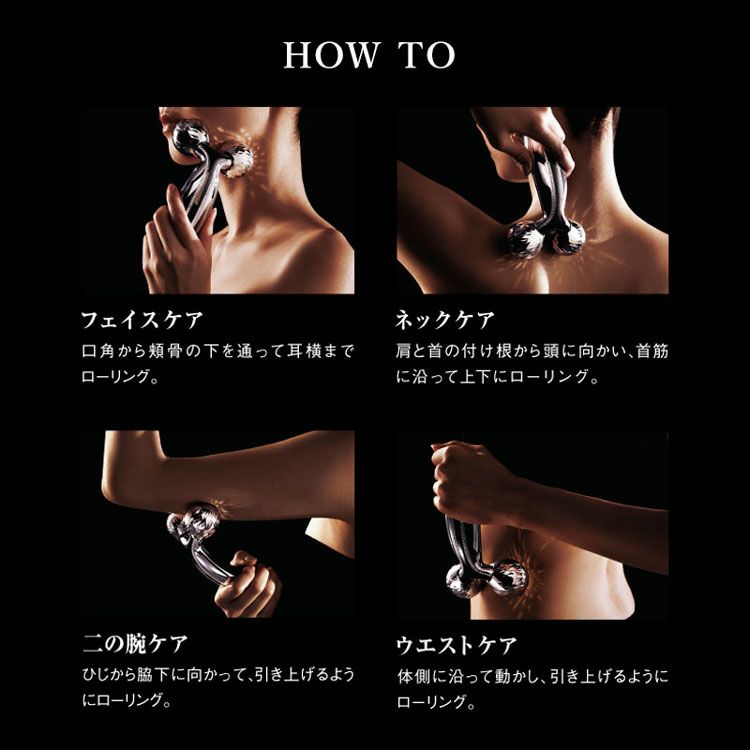 HOW TO

フェイスケア
口角から頬骨の下を通って耳横までローリング。

ネックケア
肩と首の付け根から頭に向かい、首筋に沿って上下にローリング。

二の腕ケア
ひじから脇下に向かって、引き上げるようにローリング。

ウエストケア
体側に沿って動かし、引き上げるようにローリング。