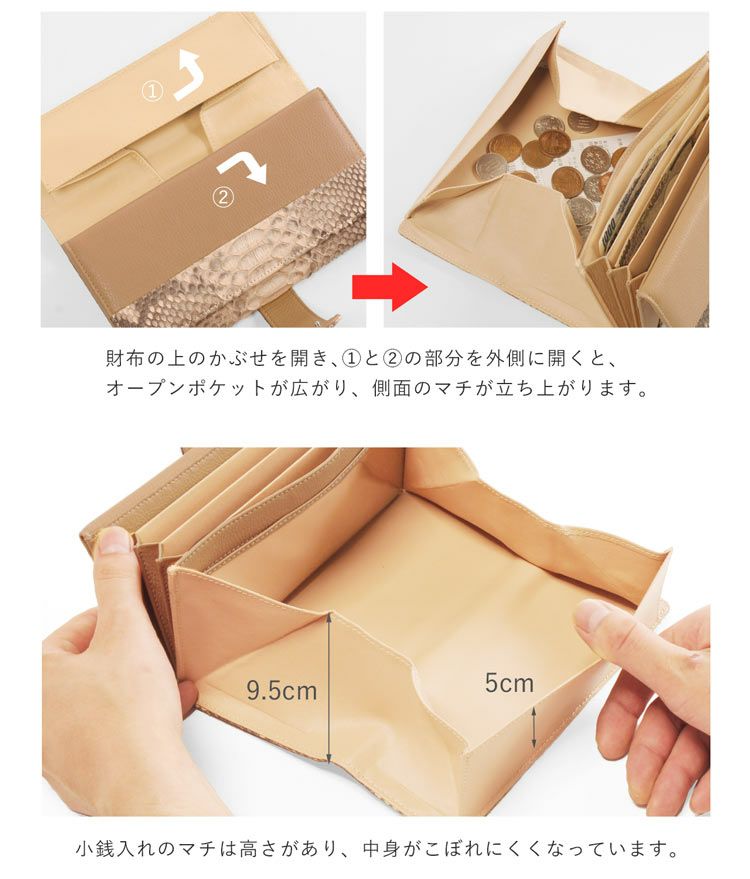 ①

②

財布の上のかぶせを開き、①と②の部分を外側に開くと、オープンポケットが広がり、側面のマチが立ち上がります。

9.5cm

5cm

小銭入れのマチは高さがあり、中身がこぼれにくくなっています。