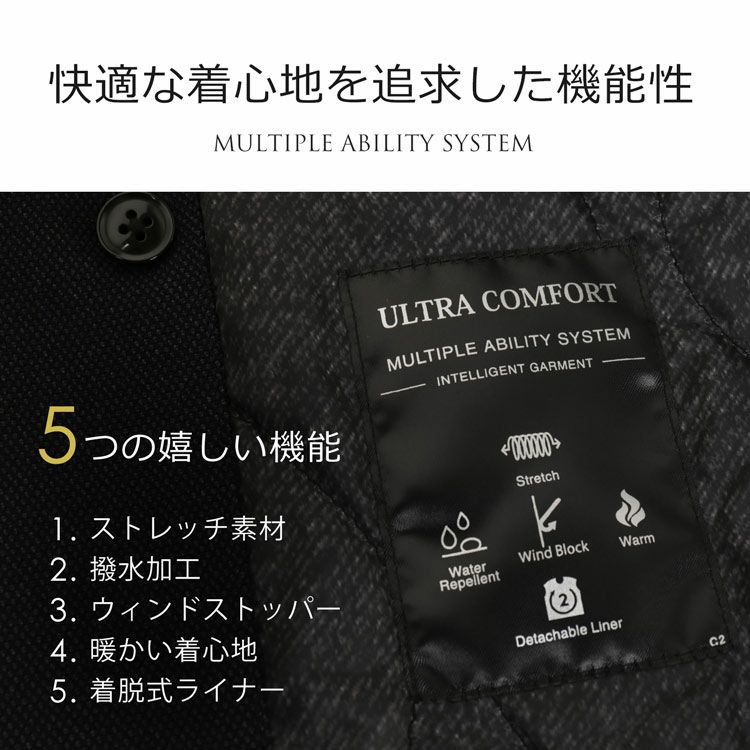 快適な着心地を追求した機能性

MULTIPLE ABILITY SYSTEM

5つの嬉しい機能

1. ストレッチ素材
2. 撥水加工
3. ウィンドストッパー
4. 暖かい着心地
5. 着脱式ライナー

ULTRA COMFORT
MULTIPLE ABILITY SYSTEM
INTELLIGENT GARMENT

Stretch
Water Repellent
Wind Block
Warm
2
Detachable Liner
C2