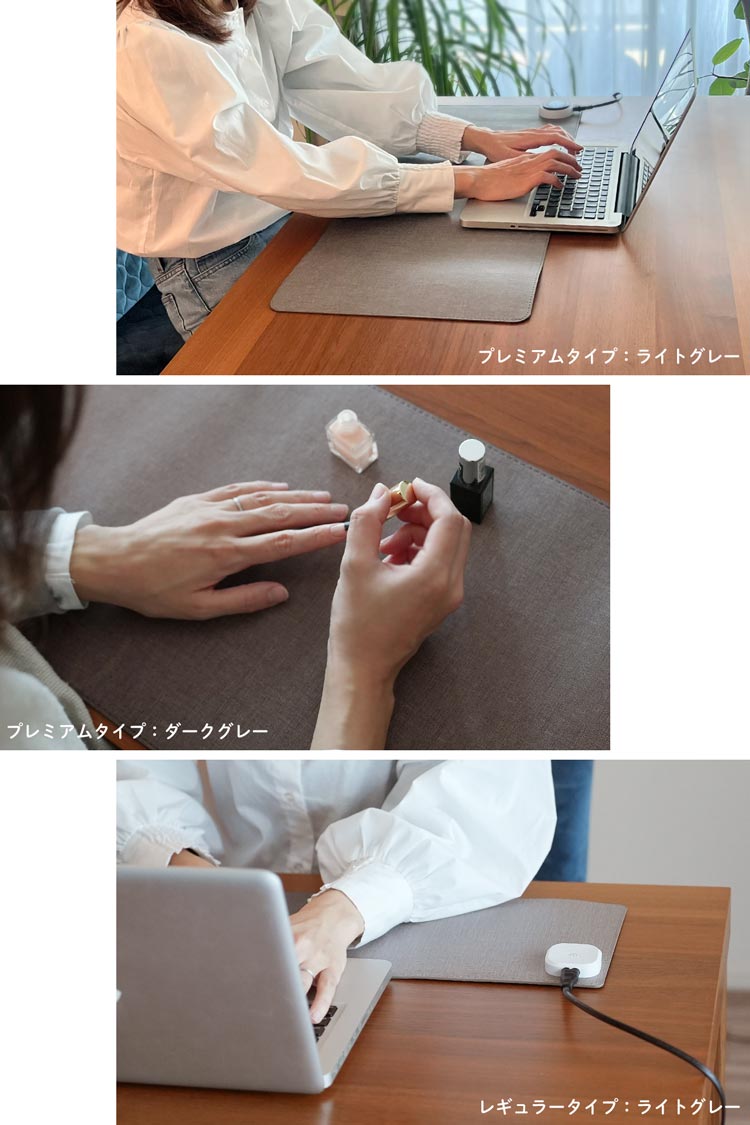 プレミアムタイプ：ライトグレー

プレミアムタイプ：ダークグレー

レギュラータイプ：ライトグレー